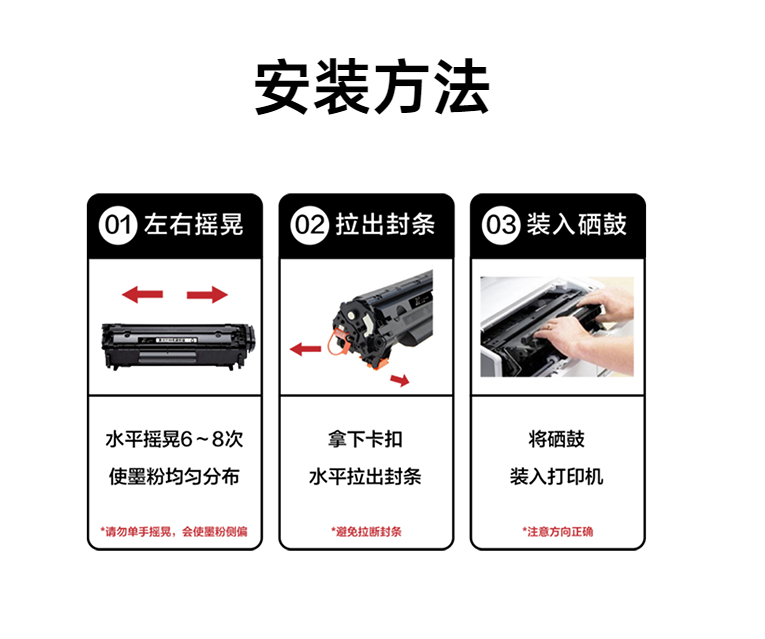 安装方法

01 左右摇晃

水平摇晃6～8次
使墨粉均匀分布

*请勿单手摇晃，会使墨粉侧偏

02 拉出封条

拿下卡扣
水平拉出封条

*避免拉断封条

03 装入硒鼓

将硒鼓
装入打印机

*注意方向正确