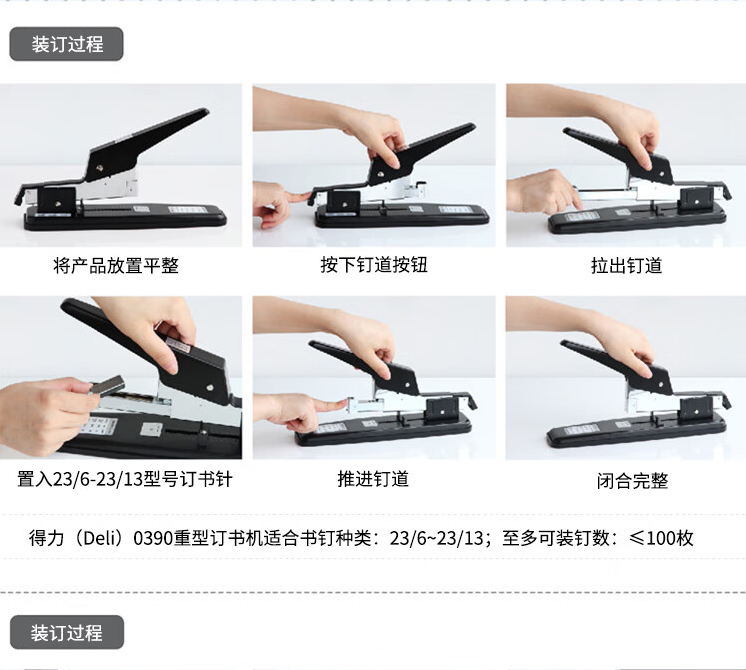 装订过程

将产品放置平整

按下钉道按钮

拉出钉道

置入23/6-23/13型号订书针

推进钉道

闭合完整

得力（Deli）0390重型订书机适合书钉种类：23/6~23/13；至多可装钉数：≤100枚

装订过程