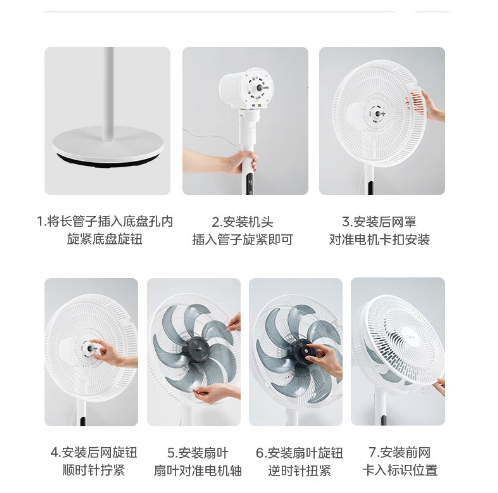 1.将长管子插入底盘孔内
旋紧底盘旋钮

2.安装机头
插入管子旋紧即可

3.安装后网罩
对准电机卡扣安装

4.安装后网旋钮
顺时针拧紧

5.安装扇叶
扇叶对准电机轴

6.安装扇叶旋钮
逆时针扭紧

7.安装前网
卡入标识位置