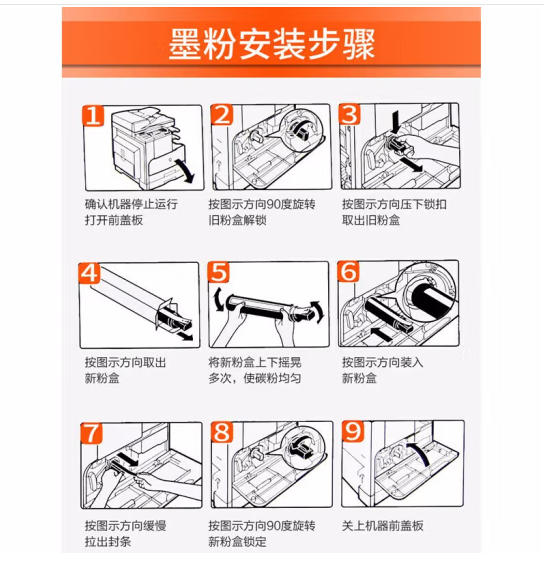 墨粉安装步骤

1
确认机器停止运行
打开前盖板

2
按图示方向90度旋转
旧粉盒解锁

3
按图示方向压下锁扣
取出旧粉盒

4
按图示方向取出
新粉盒

5
将新粉盒上下摇晃
多次，使碳粉均匀

6
按图示方向装入
新粉盒

7
按图示方向缓慢
拉出封条

8
按图示方向90度旋转
新粉盒锁定

9
关上机器前盖板